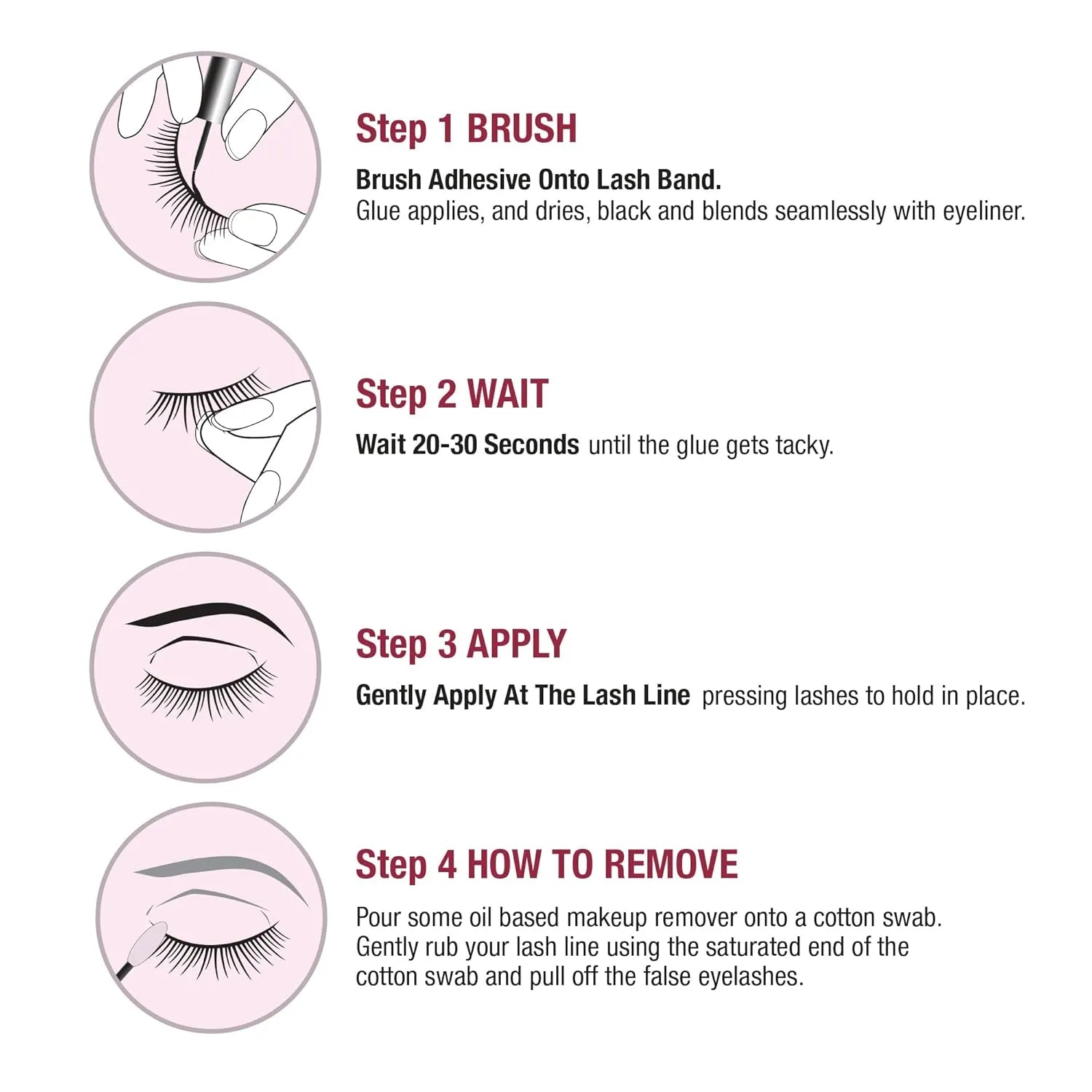 Step 1 BRUSH

Brush Adhesive Onto Lash Band.
Glue applies, and dries, black and blends seamlessly with eyeliner.

Step 2 WAIT

Wait 20-30 Seconds until the glue gets tacky.

Step 3 APPLY

Gently Apply At The Lash Line pressing lashes to hold in place.

Step 4 HOW TO REMOVE

Pour some oil based makeup remover onto a cotton swab. Gently rub your lash line using the saturated end of the cotton swab and pull off the false eyelashes.