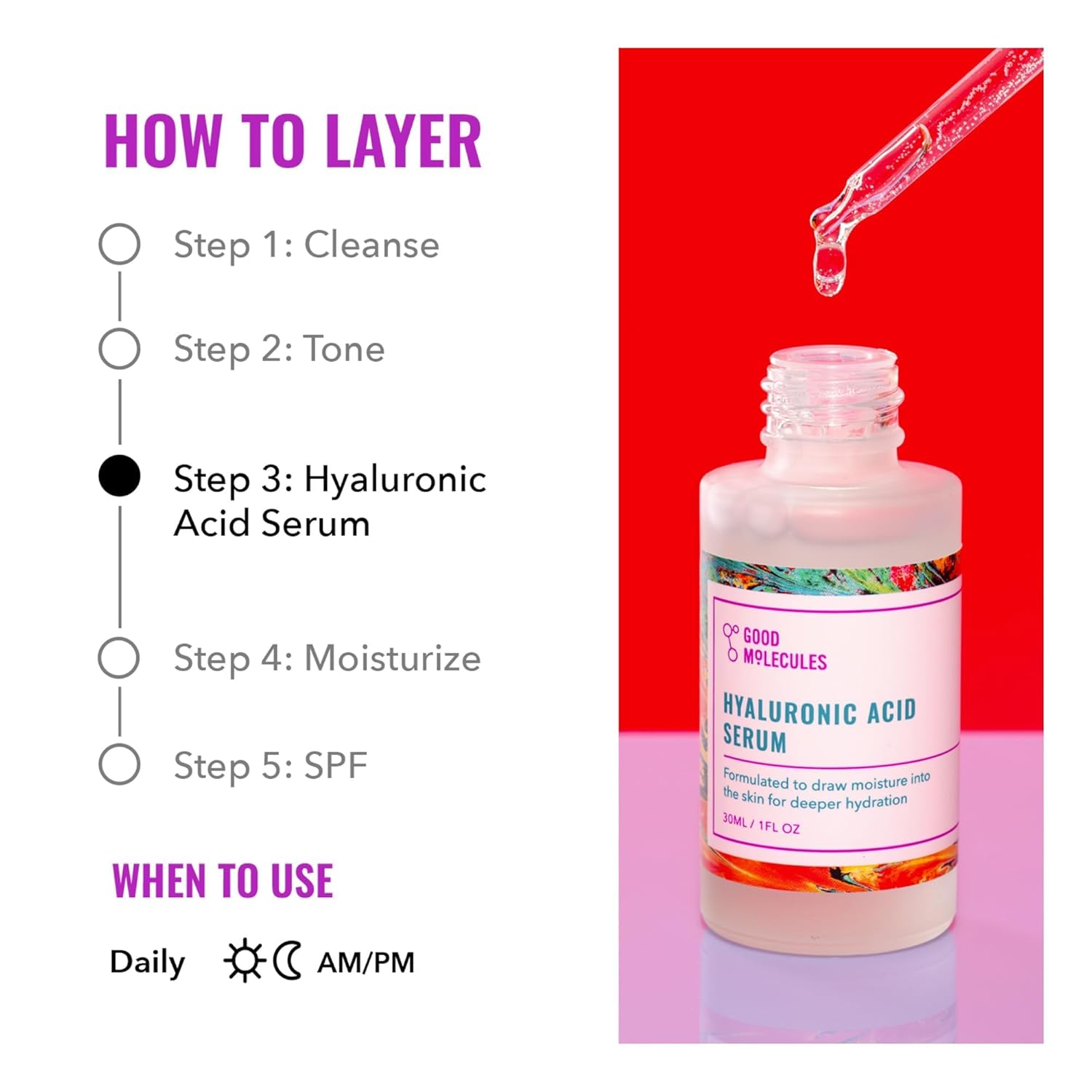 HOW TO LAYER

Step 1: Cleanse

Step 2: Tone

Step 3: Hyaluronic Acid Serum

Step 4: Moisturize

Step 5: SPF

WHEN TO USE

Daily AM/PM

GOOD MOLECULES

HYALURONIC ACID SERUM

Formulated to draw moisture into the skin for deeper hydration

30ML / 1FL OZ