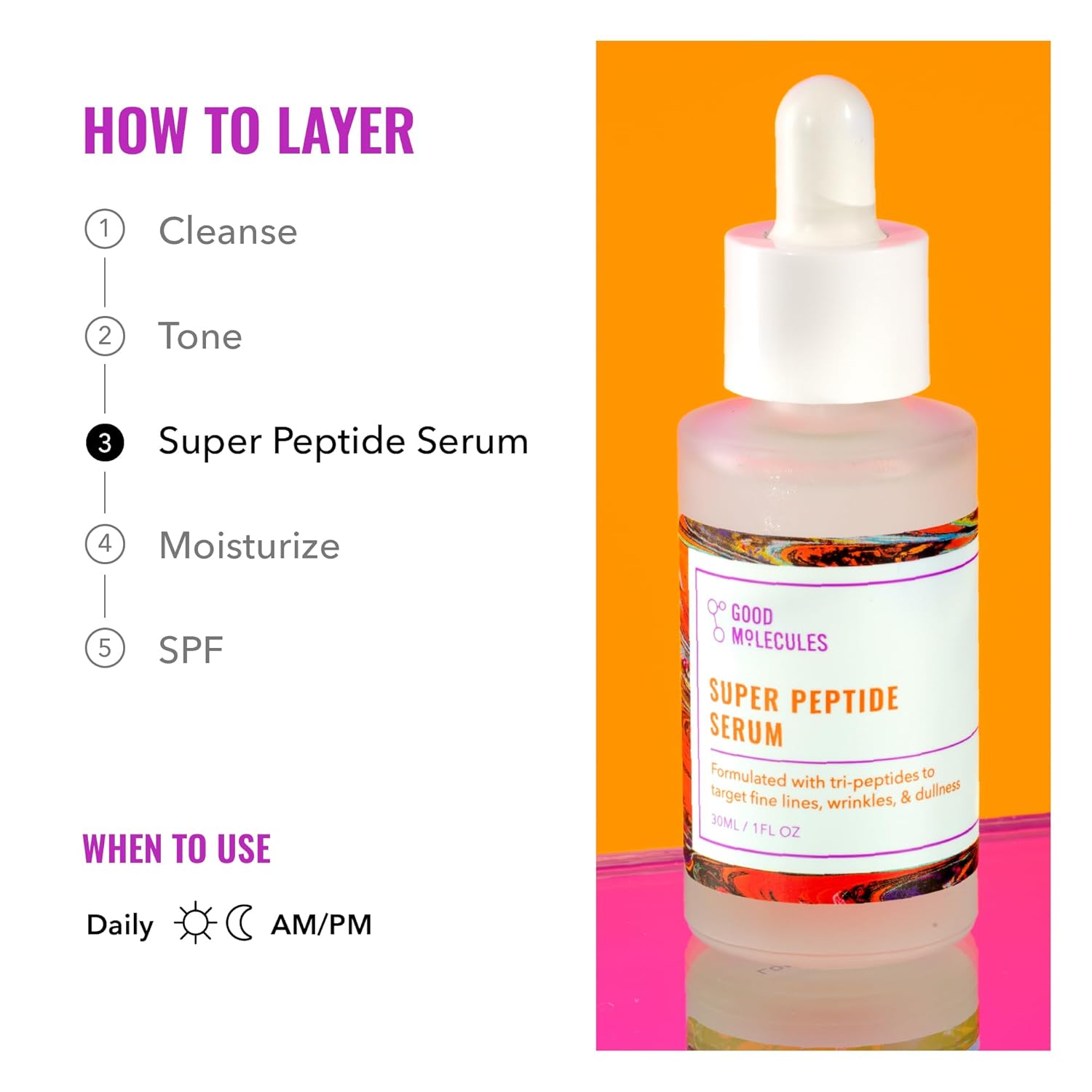 HOW TO LAYER

1 Cleanse

2 Tone

3 Super Peptide Serum

4 Moisturize

5 SPF

WHEN TO USE

Daily AM/PM

GOOD MOLECULES

SUPER PEPTIDE SERUM

Formulated with tri-peptides to target fine lines, wrinkles, & dullness

30ML / 1FL OZ